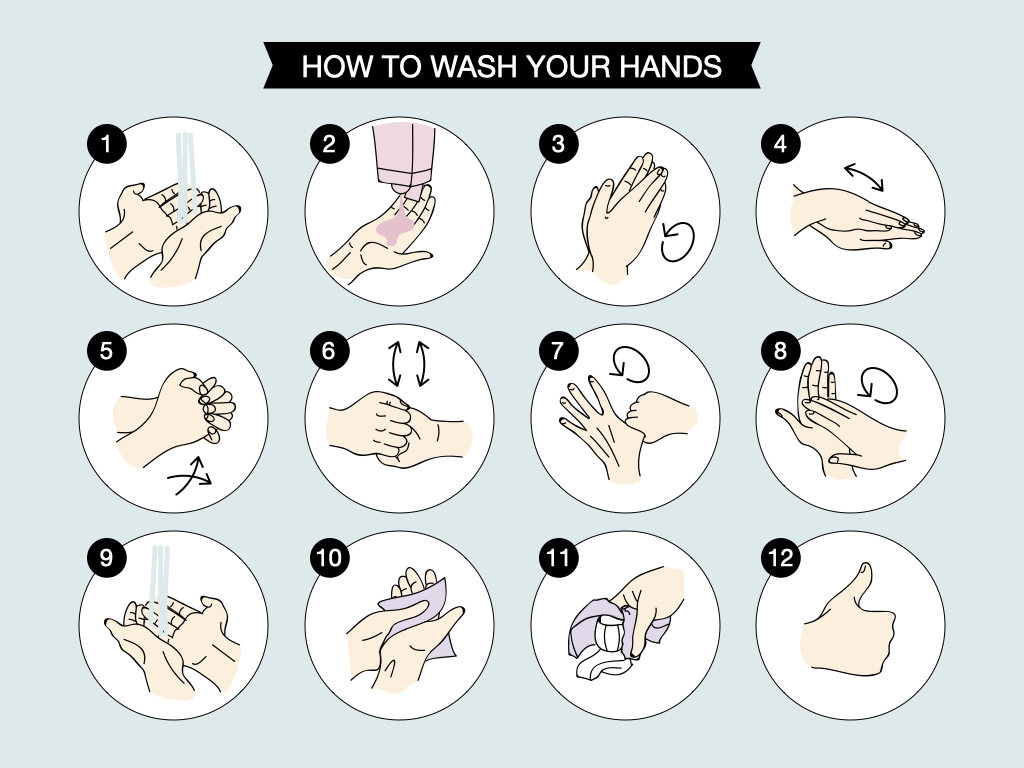 HOW TO WASH YOUR HANDS

1

2

3

4

5

6

7

8

9

10

11

12